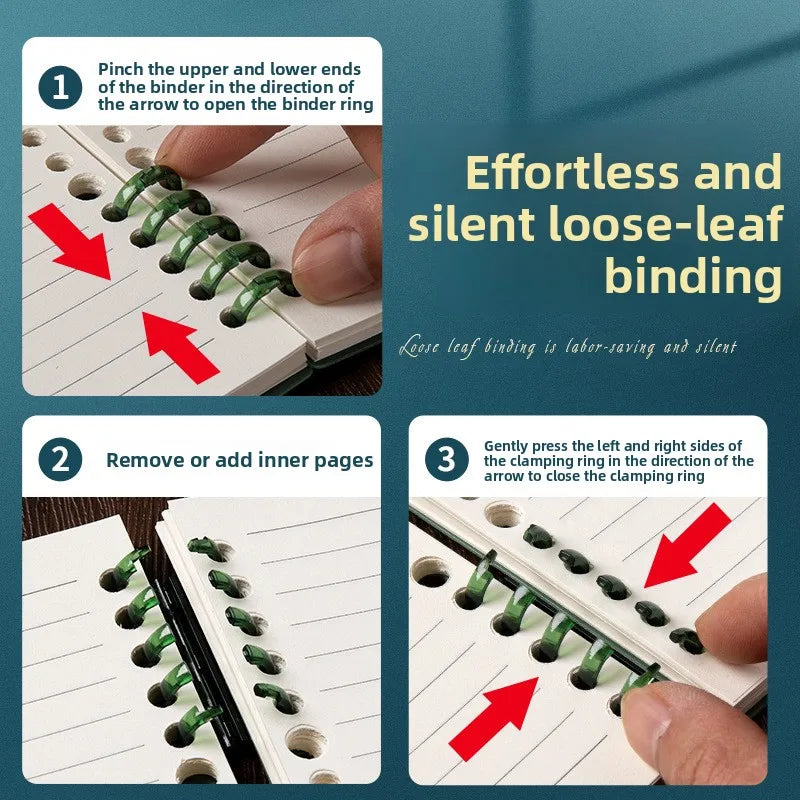 1

Pinch the upper and lower ends of the binder in the direction of the arrow to open the binder ring

Effortless and silent loose-leaf binding

Loose leaf binding is labor-saving and silent

2

Remove or add inner pages

3

Gently press the left and right sides of the clamping ring in the direction of the arrow to close the clamping ring