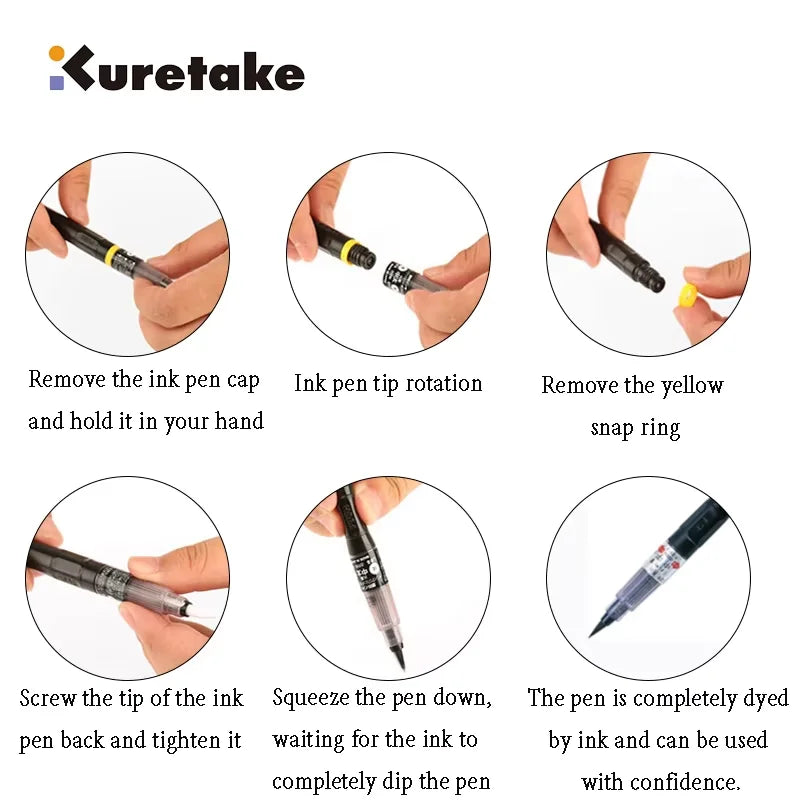 Kuretake

Remove the ink pen cap and hold it in your hand

Ink pen tip rotation

Remove the yellow snap ring

Screw the tip of the ink pen back and tighten it

Squeeze the pen down, waiting for the ink to completely dip the pen

The pen is completely dyed by ink and can be used with confidence.